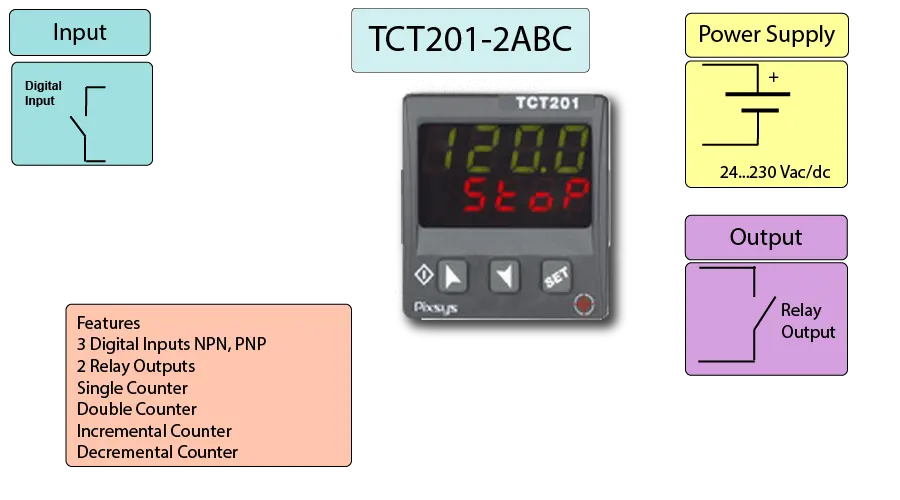 Input

Digital Input

TCT201-2ABC

TCT201

120.0

StoP

SET

Pixsys

Power Supply

+

24...230 Vac/dc

Output

Relay Output

Features
3 Digital Inputs NPN, PNP
2 Relay Outputs
Single Counter
Double Counter
Incremental Counter
Decremental Counter